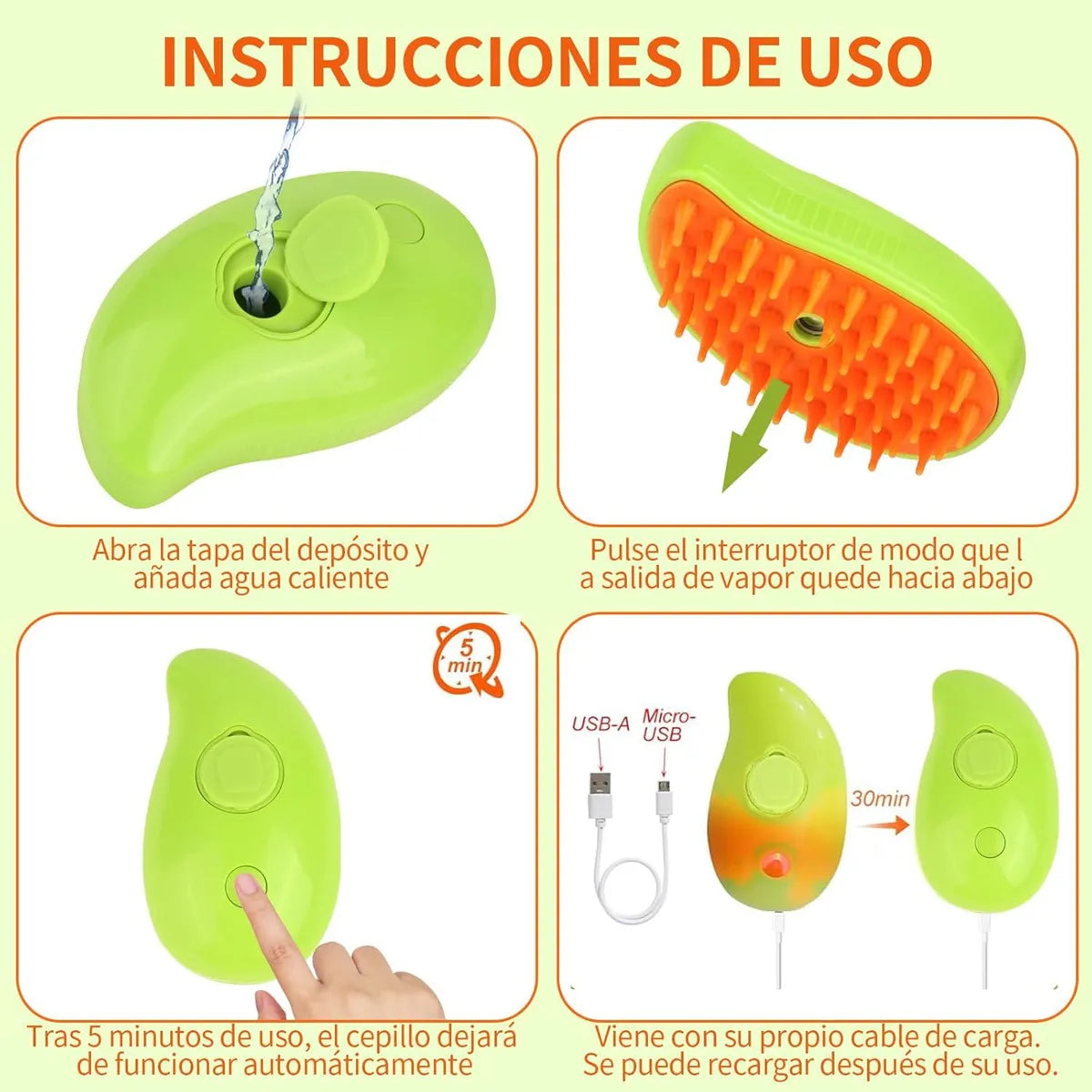 INSTRUCCIONES DE USO

Abra la tapa del depósito y añada agua caliente

Pulse el interruptor de modo que l a salida de vapor quede hacia abajo

5 min

Tras 5 minutos de uso, el cepillo dejará de funcionar automáticamente

USB-A

Micro-USB

30min

Viene con su propio cable de carga. Se puede recargar después de su uso.